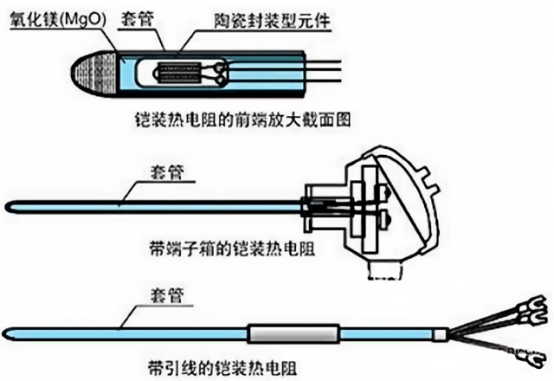 氧化镁(MgO)
套管
陶瓷封装型元件
铠装热电阻的前端放大截面图

套管
带端子箱的铠装热电阻

套管
带引线的铠装热电阻