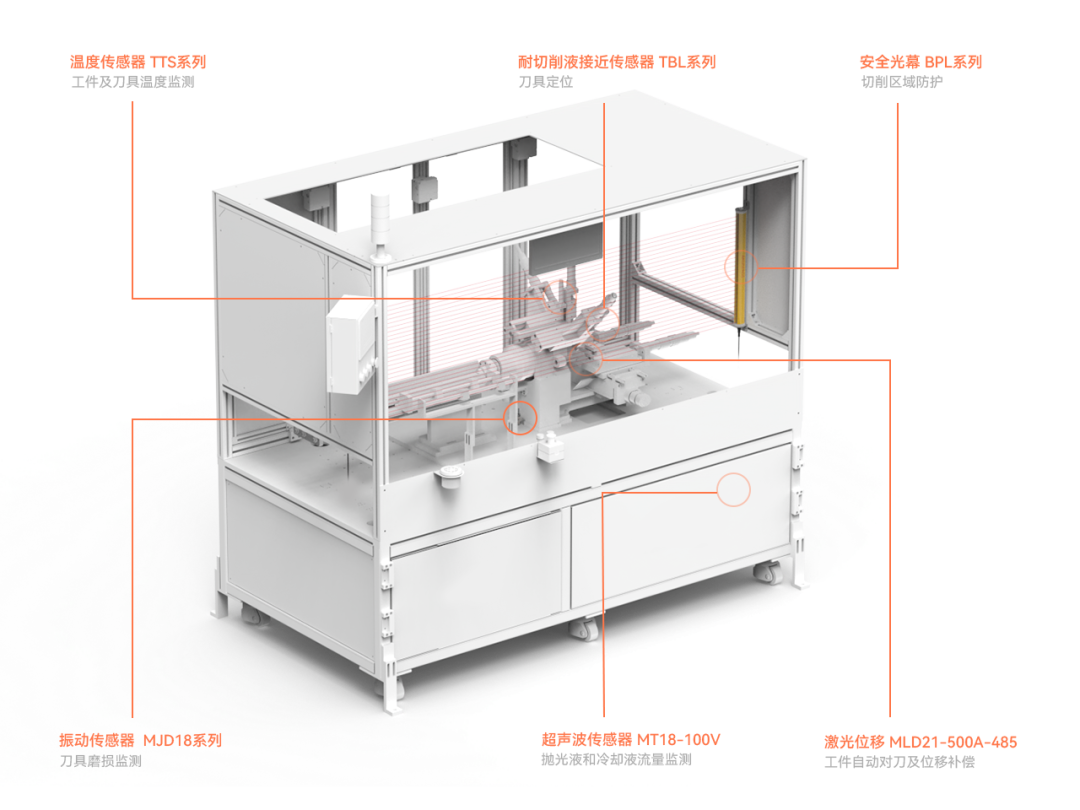 温度传感器 TTS系列
工件及刀具温度监测

耐切削液接近传感器 TBL系列
刀具定位

安全光幕 BPL系列
切削区域防护

振动传感器 MJD18系列
刀具磨损监测

超声波传感器 MT18-100V
抛光液和冷却液流量监测

激光位移 MLD21-500A-485
工件自动对刀及位移补偿