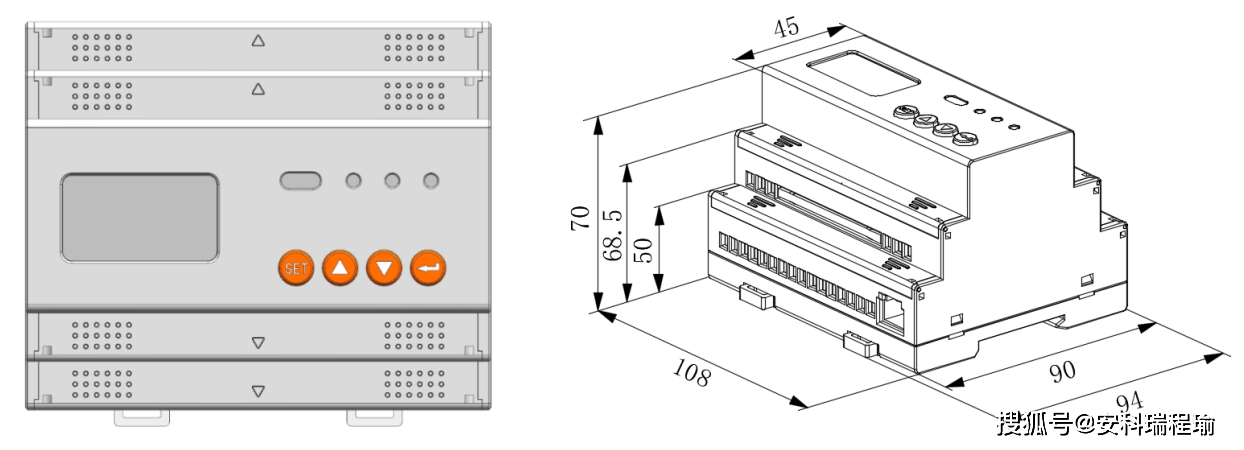 SET

45
70
68.5
50
108
90
94
搜狐号@安科瑞程瑜