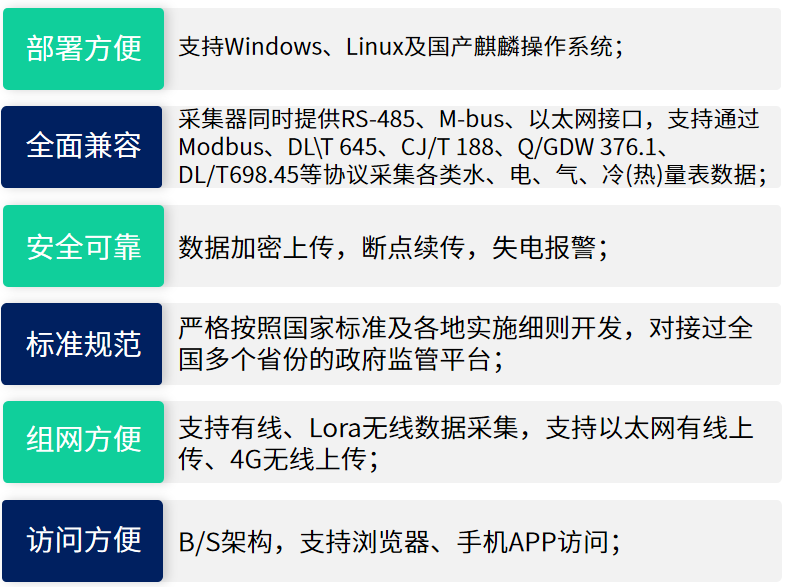 部署方便

支持Windows、Linux及国产麒麟操作系统；

全面兼容

采集器同时提供RS-485、M-bus、以太网接口，支持通过Modbus、DL\T 645、CJ/T 188、Q/GDW 376.1、DL/T698.45等协议采集各类水、电、气、冷(热)量表数据；

安全可靠

数据加密上传，断点续传，失电报警；

标准规范

严格按照国家标准及各地实施细则开发，对接过全国多个省份的政府监管平台；

组网方便

支持有线、Lora无线数据采集，支持以太网有线上传、4G无线上传；

访问方便

B/S架构，支持浏览器、手机APP访问；